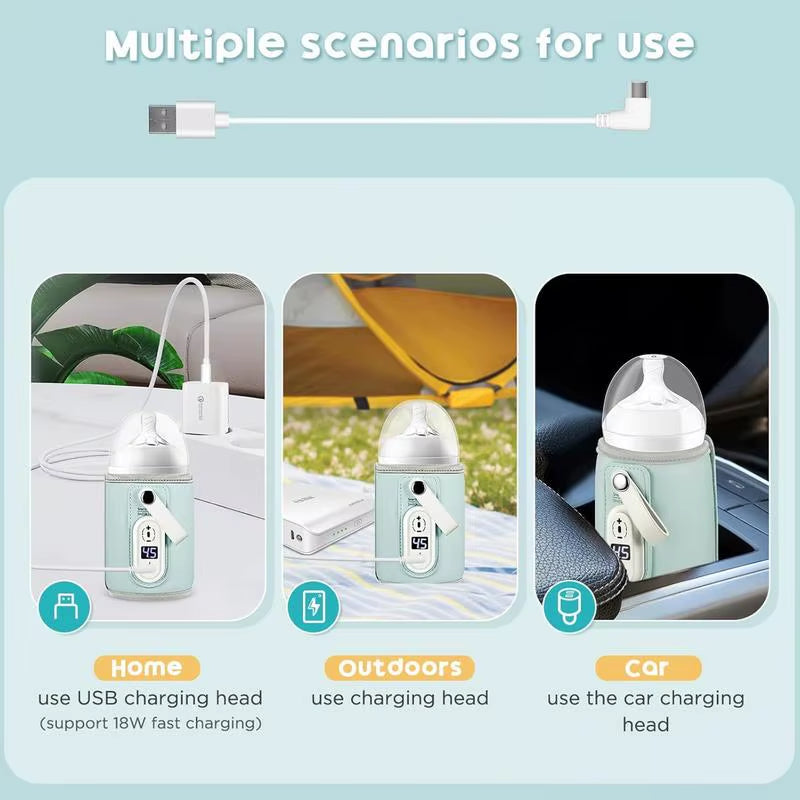 Multiple scenarios for use

45

45

45

Home
use USB charging head
(support 18W fast charging)

Outdoors
use charging head

Car
use the car charging head